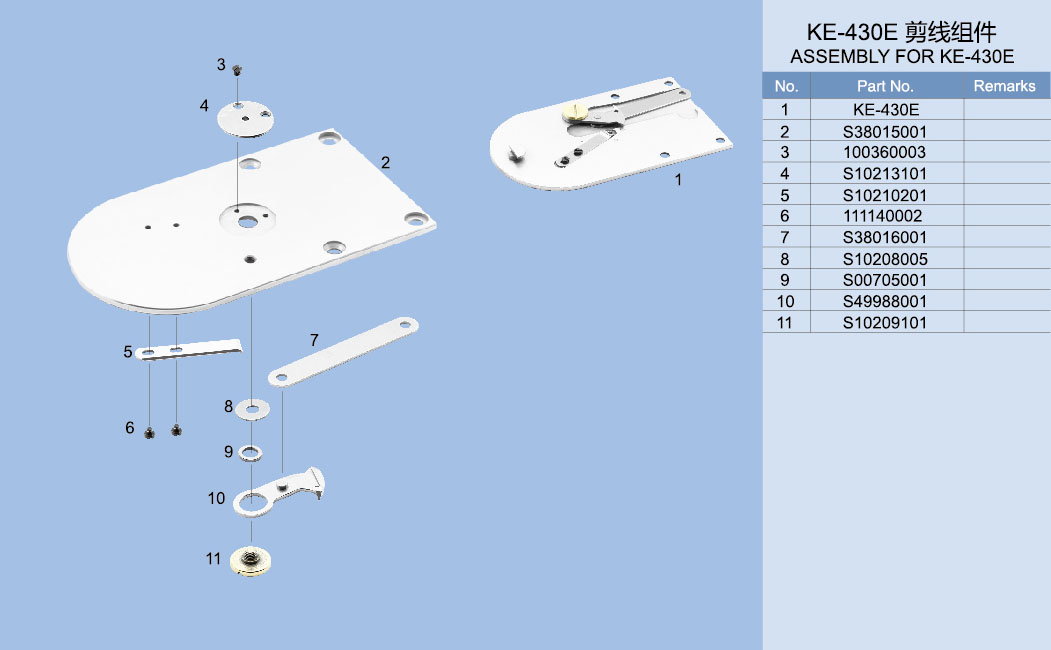 3

4

2

1

5

7

6

8

9

10

11

KE-430E 剪线组件
ASSEMBLY FOR KE-430E

| No. | Part No. | Remarks |
|---|---|---|
| 1 | KE-430E | |
| 2 | S38015001 | |
| 3 | 100360003 | |
| 4 | S10213101 | |
| 5 | S10210201 | |
| 6 | 111140002 | |
| 7 | S38016001 | |
| 8 | S10208005 | |
| 9 | S00705001 | |
| 10 | S49988001 | |
| 11 | S10209101 | |