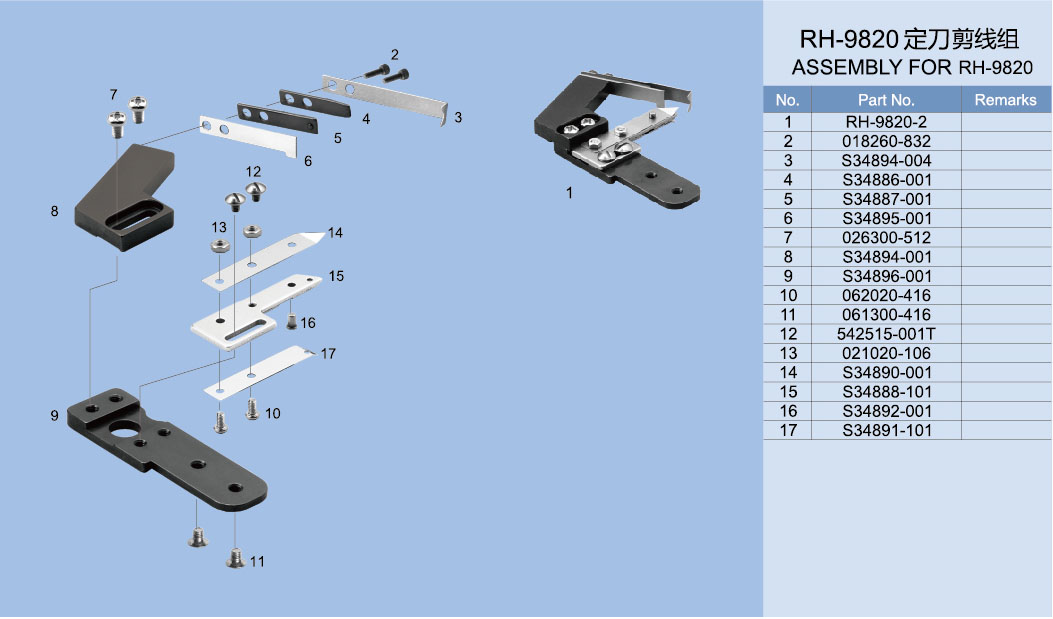 2
7
3
4
5
6
8
12
13
14
15
16
17
9
10
11
1

RH-9820 定刀剪线组
ASSEMBLY FOR RH-9820

| No. | Part No. | Remarks |
|---|---|---|
| 1 | RH-9820-2 | |
| 2 | 018260-832 | |
| 3 | S34894-004 | |
| 4 | S34886-001 | |
| 5 | S34887-001 | |
| 6 | S34895-001 | |
| 7 | 026300-512 | |
| 8 | S34894-001 | |
| 9 | S34896-001 | |
| 10 | 062020-416 | |
| 11 | 061300-416 | |
| 12 | 542515-001T | |
| 13 | 021020-106 | |
| 14 | S34890-001 | |
| 15 | S34888-101 | |
| 16 | S34892-001 | |
| 17 | S34891-101 | |