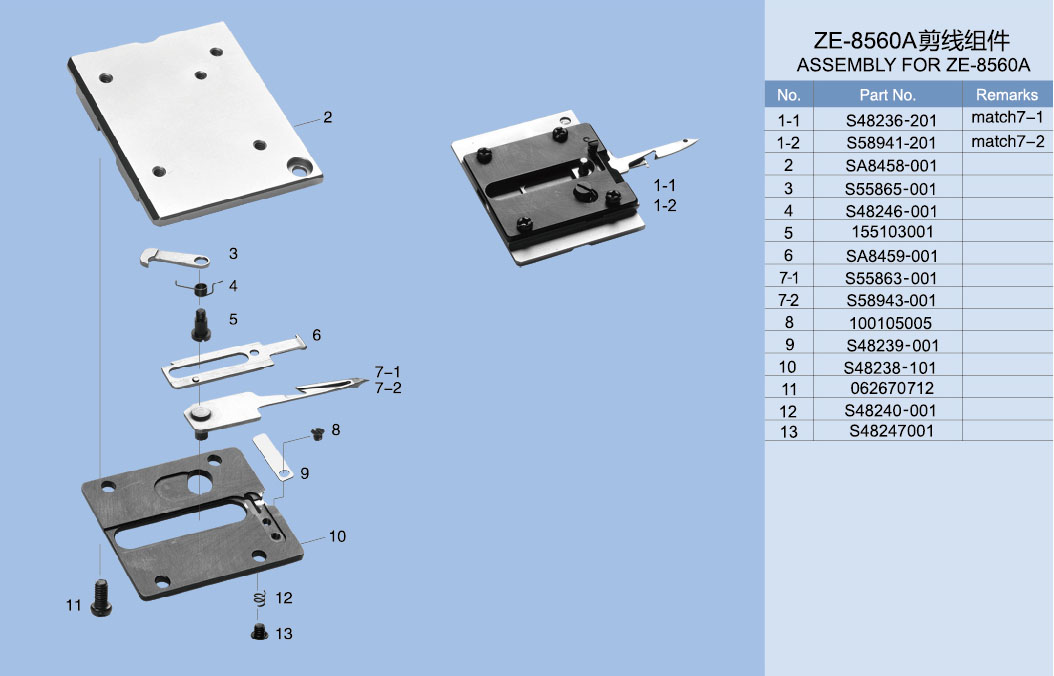 2

3

4

5

6

7–1
7–2

8

9

10

11

12

13

1-1
1-2

ZE-8560A剪线组件
ASSEMBLY FOR ZE-8560A

| No. | Part No. | Remarks |
|---|---|---|
| 1-1 | S48236-201 | match7–1 |
| 1-2 | S58941-201 | match7–2 |
| 2 | SA8458-001 | |
| 3 | S55865-001 | |
| 4 | S48246-001 | |
| 5 | 155103001 | |
| 6 | SA8459-001 | |
| 7-1 | S55863-001 | |
| 7-2 | S58943-001 | |
| 8 | 100105005 | |
| 9 | S48239-001 | |
| 10 | S48238-101 | |
| 11 | 062670712 | |
| 12 | S48240-001 | |
| 13 | S48247001 | |